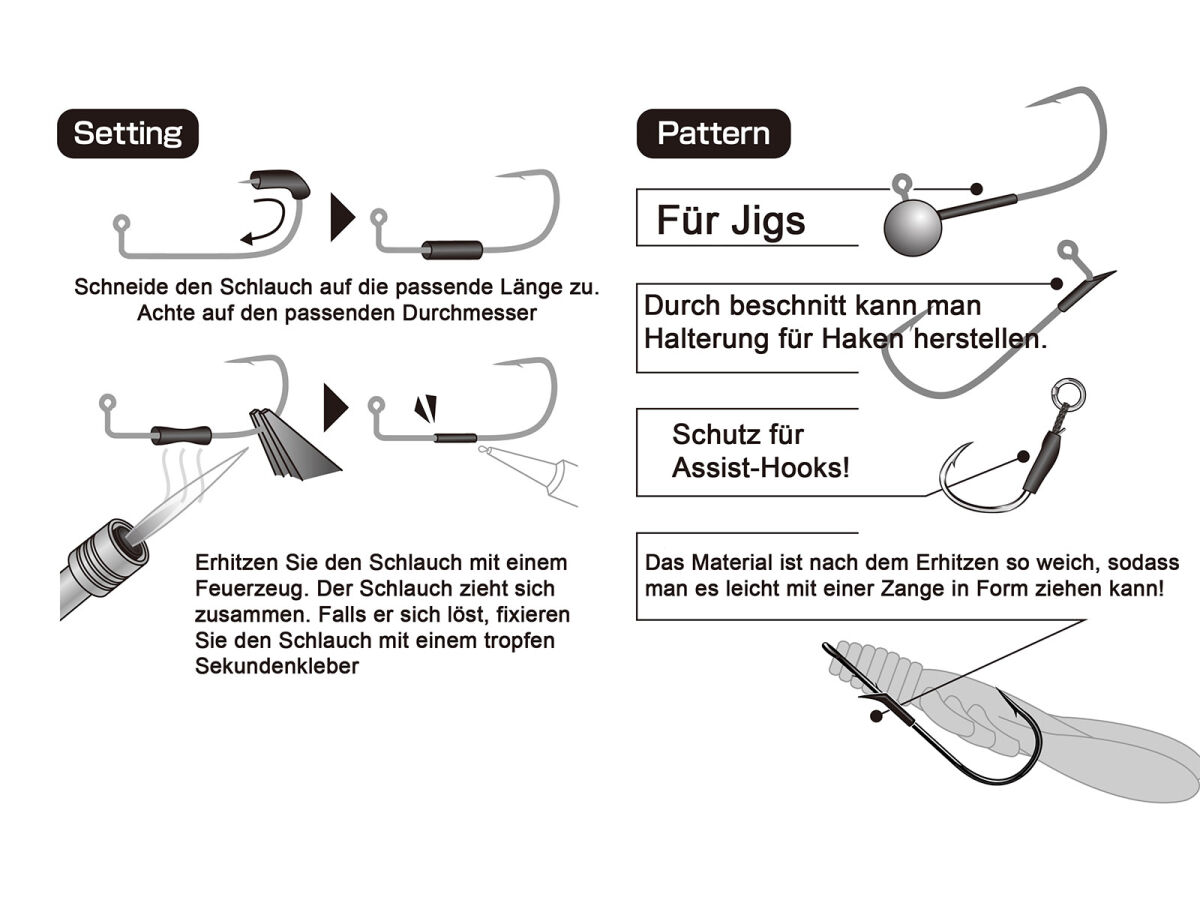 Setting

Schneide den Schlauch auf die passende Länge zu. Achte auf den passenden Durchmesser

Erhitzen Sie den Schlauch mit einem Feuerzeug. Der Schlauch zieht sich zusammen. Falls er sich löst, fixieren Sie den Schlauch mit einem tropfen Sekundenkleber

Pattern

Für Jigs

Durch beschnitt kann man Halterung für Haken herstellen.

Schutz für Assist-Hooks!

Das Material ist nach dem Erhitzen so weich, sodass man es leicht mit einer Zange in Form ziehen kann!